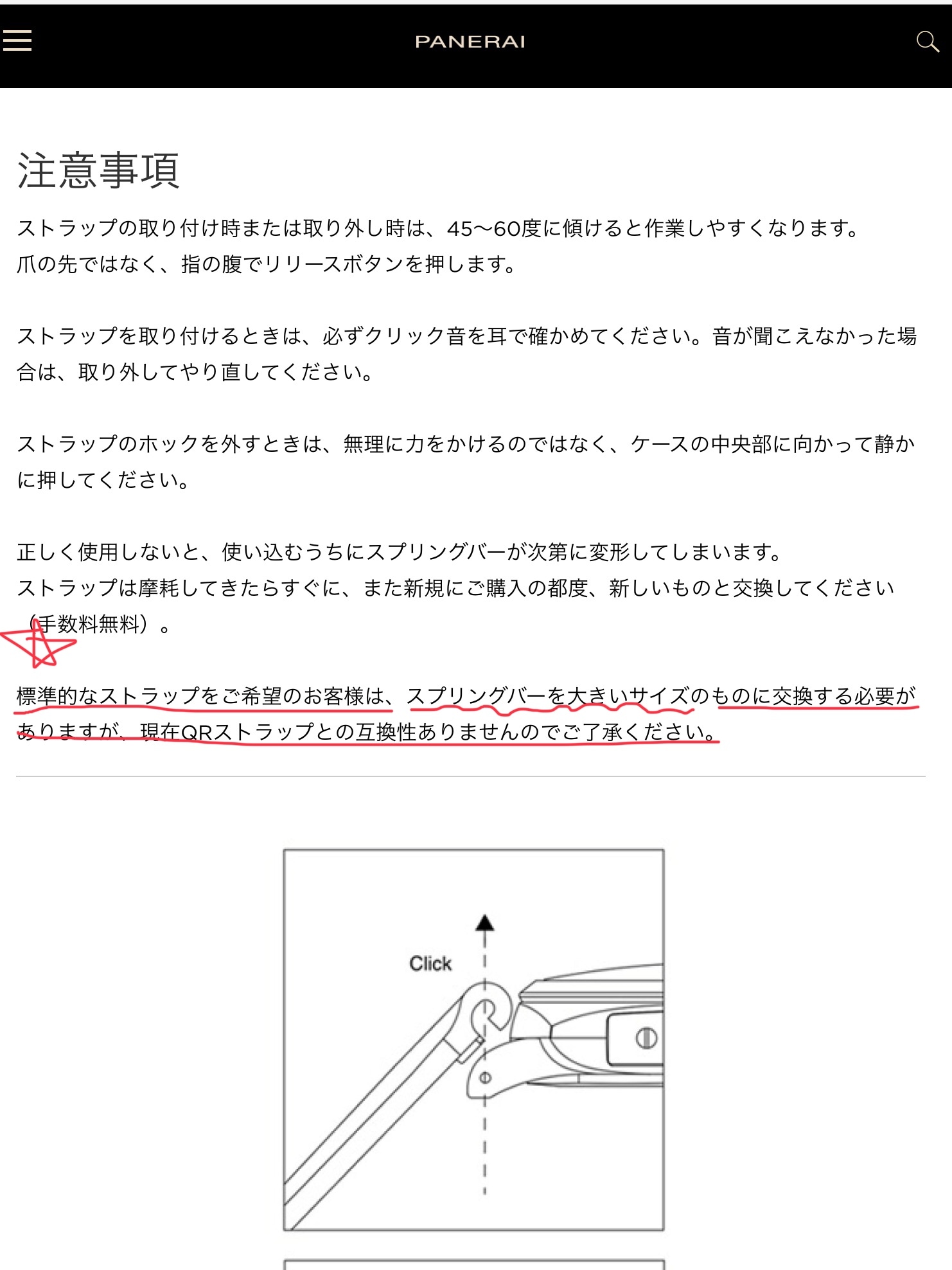 PANERAI

注意事項

ストラップの取り付け時または取り外し時は、45〜60度に傾けると作業しやすくなります。
爪の先ではなく、指の腹でリリースボタンを押します。

ストラップを取り付けるときは、必ずクリック音を耳で確かめてください。音が聞こえなかった場合は、取り外してやり直してください。

ストラップのホックを外すときは、無理に力をかけるのではなく、ケースの中央部に向かって静かに押してください。

正しく使用しないと、使い込むうちにスプリングバーが次第に変形してしまいます。
ストラップは摩耗してきたらすぐに、また新規にご購入の都度、新しいものと交換してください（手数料無料）。

標準的なストラップをご希望のお客様は、スプリングバーを大きいサイズのものに交換する必要がありますが、現在QRストラップとの互換性ありませんのでご了承ください。

Click